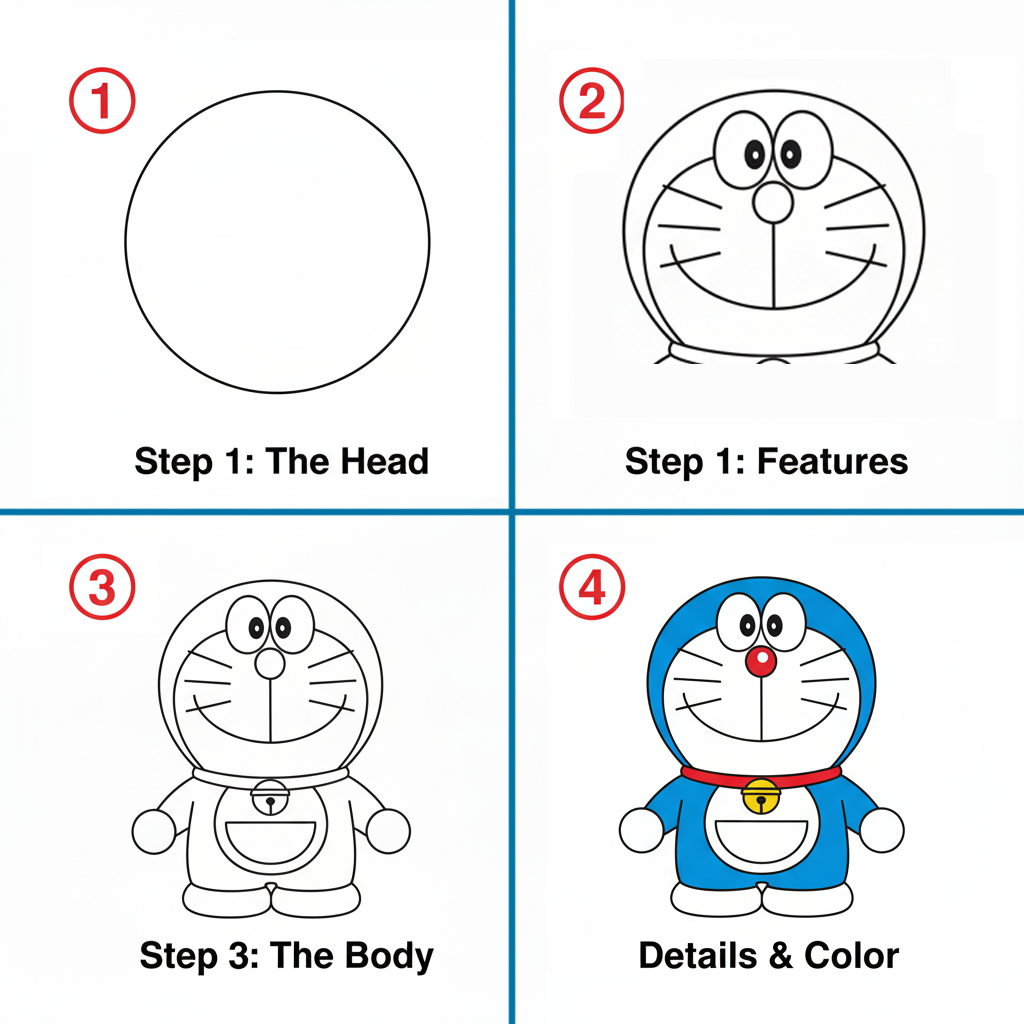 ①
Step 1: The Head

②
Step 1: Features

③
Step 3: The Body

④
Details & Color